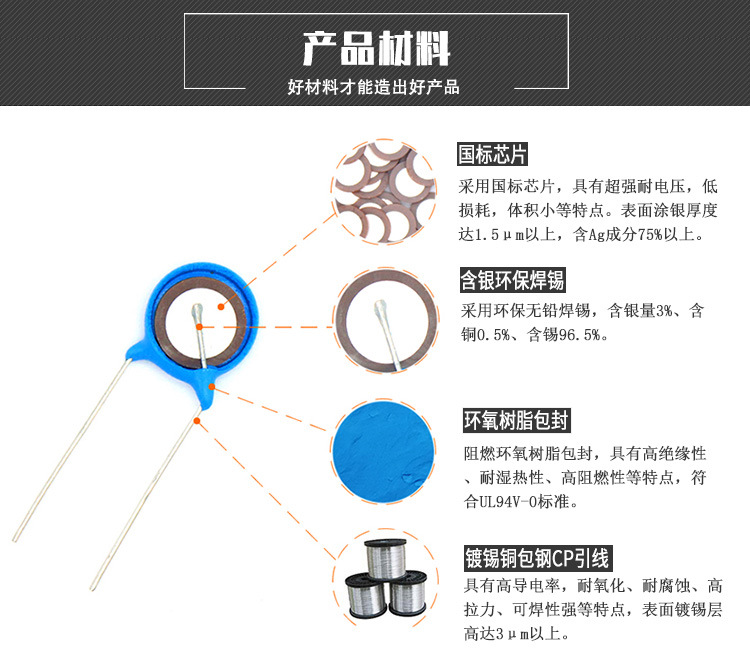 产品材料
好材料才能造出好产品

国标芯片
采用国标芯片，具有超强耐电压，低损耗，体积小等特点。表面涂银厚度达1.5μm以上，含Ag成分75%以上。

含银环保焊锡
采用环保无铅焊锡，含银量3%、含铜0.5%、含锡96.5%。

环氧树脂包封
阻燃环氧树脂包封，具有高绝缘性、耐湿热性、高阻燃性等特点，符合UL94V-0标准。

镀锡铜包钢CP引线
具有高导电率，耐氧化、耐腐蚀、高拉力、可焊性强等特点，表面镀锡层高达3μm以上。